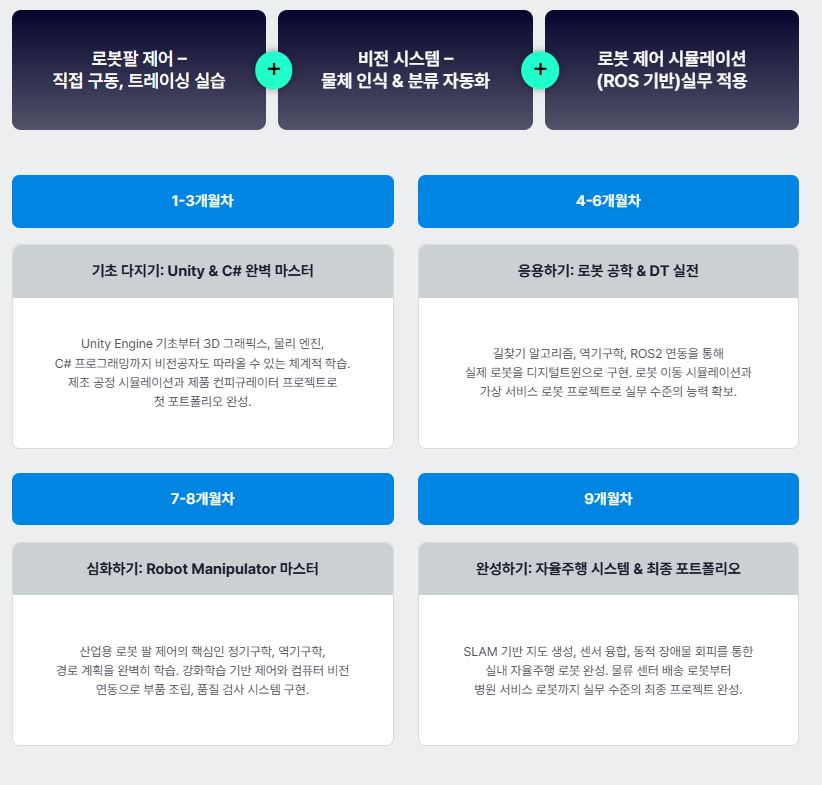 로봇팔 제어 –
직접 구동, 트레이싱 실습

+

비전 시스템 –
물체 인식 & 분류 자동화

+

로봇 제어 시뮬레이션
(ROS 기반)실무 적용

1-3개월차

기초 다지기: Unity & C# 완벽 마스터

Unity Engine 기초부터 3D 그래픽스, 물리 엔진, C# 프로그래밍까지 비전공자도 따라올 수 있는 체계적 학습. 제조 공정 시뮬레이션과 제품 컨피규레이터 프로젝트로 첫 포트폴리오 완성.

4-6개월차

응용하기: 로봇 공학 & DT 실전

길찾기 알고리즘, 역기구학, ROS2 연동을 통해 실제 로봇을 디지털트윈으로 구현. 로봇 이동 시뮬레이션과 가상 서비스 로봇 프로젝트로 실무 수준의 능력 확보.

7-8개월차

심화하기: Robot Manipulator 마스터

산업용 로봇 팔 제어의 핵심인 정기구학, 역기구학, 경로 계획을 완벽히 학습. 강화학습 기반 제어와 컴퓨터 비전 연동으로 부품 조립, 품질 검사 시스템 구현.

9개월차

완성하기: 자율주행 시스템 & 최종 포트폴리오

SLAM 기반 지도 생성, 센서 융합, 동적 장애물 회피를 통한 실내 자율주행 로봇 완성. 물류 센터 배송 로봇부터 병원 서비스 로봇까지 실무 수준의 최종 프로젝트 완성.