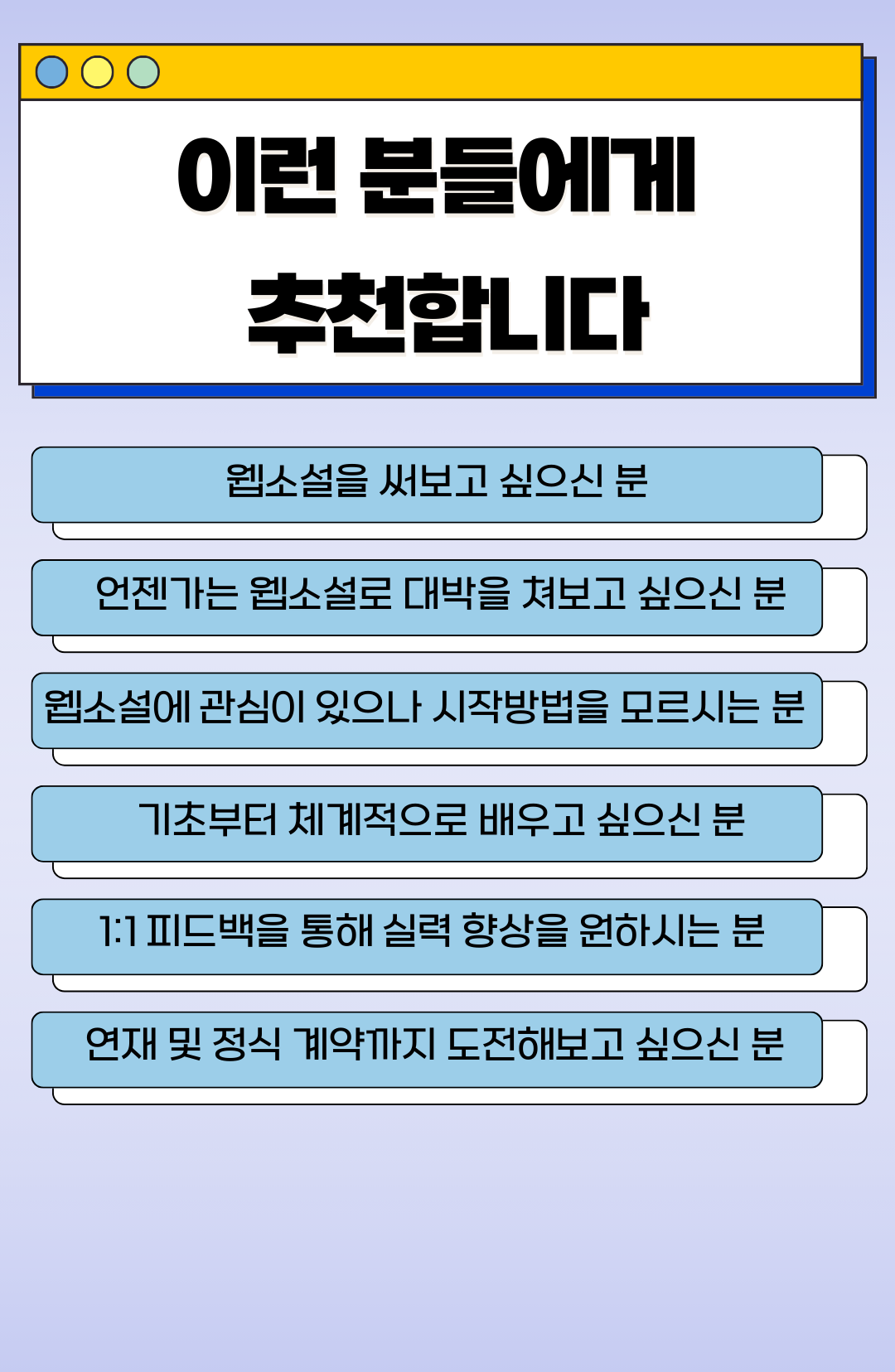 이런 분들에게
추천합니다

웹소설을 써보고 싶으신 분

언젠가는 웹소설로 대박을 쳐보고 싶으신 분

웹소설에 관심이 있으나 시작방법을 모르시는 분

기초부터 체계적으로 배우고 싶으신 분

1:1 피드백을 통해 실력 향상을 원하시는 분

연재 및 정식 계약까지 도전해보고 싶으신 분