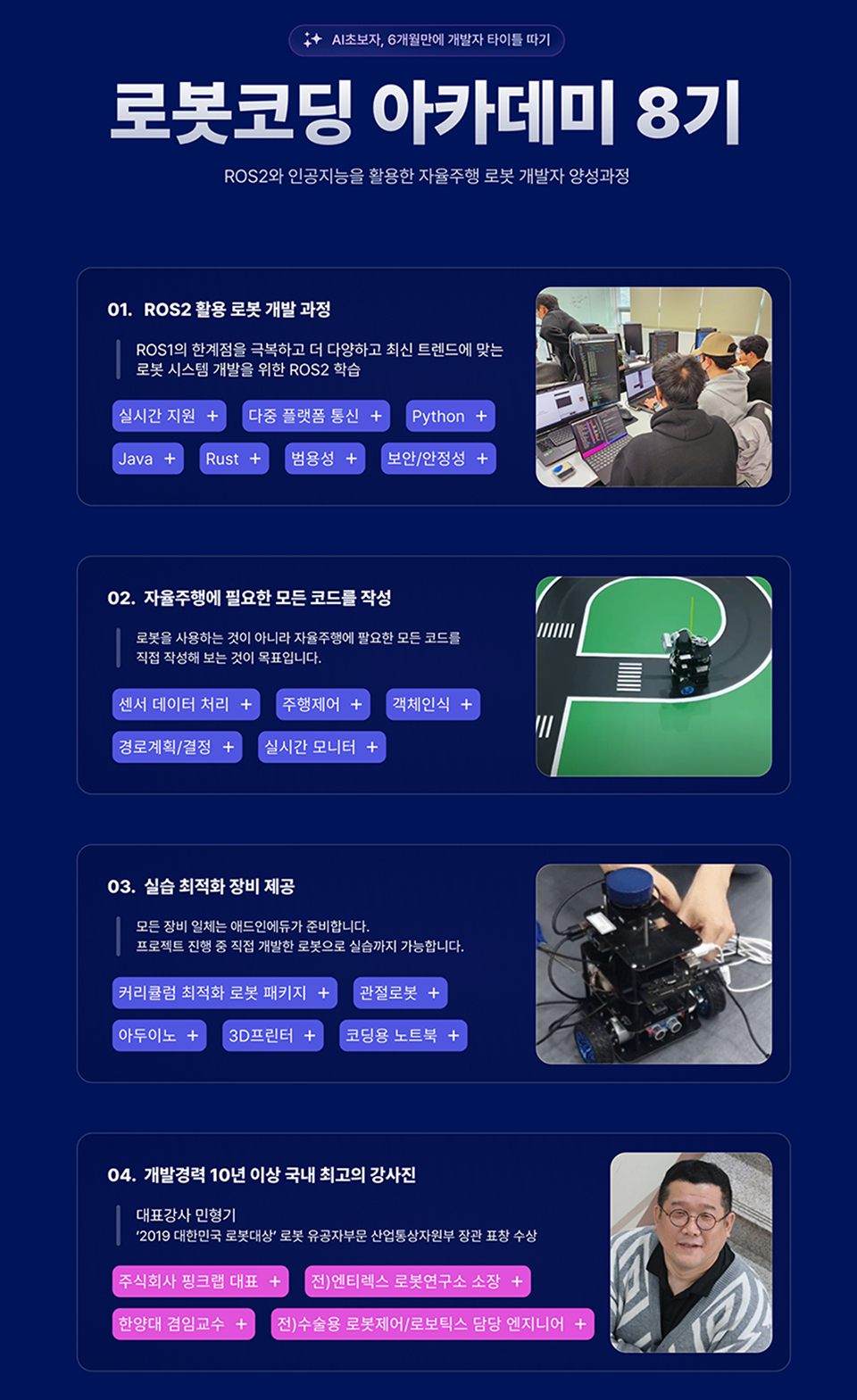 AI초보자, 6개월만에 개발자 타이틀 따기

로봇코딩 아카데미 8기

ROS2와 인공지능을 활용한 자율주행 로봇 개발자 양성과정

01. ROS2 활용 로봇 개발 과정

ROS1의 한계점을 극복하고 더 다양하고 최신 트렌드에 맞는 로봇 시스템 개발을 위한 ROS2 학습

실시간 지원 + 다중 플랫폼 통신 + Python +
Java + Rust + 범용성 + 보안/안정성 +

02. 자율주행에 필요한 모든 코드를 작성

로봇을 사용하는 것이 아니라 자율주행에 필요한 모든 코드를 직접 작성해 보는 것이 목표입니다.

센서 데이터 처리 + 주행제어 + 객체인식 +
경로계획/결정 + 실시간 모니터 +

03. 실습 최적화 장비 제공

모든 장비 일체는 애드인에듀가 준비합니다.
프로젝트 진행 중 직접 개발한 로봇으로 실습까지 가능합니다.

커리큘럼 최적화 로봇 패키지 + 관절로봇 +
아두이노 + 3D프린터 + 코딩용 노트북 +

04. 개발경력 10년 이상 국내 최고의 강사진

대표강사 민형기
'2019 대한민국 로봇대상' 로봇 유공자부문 산업통상자원부 장관 표창 수상

주식회사 핑크랩 대표 + 전)엔티렉스 로봇연구소 소장 +
한양대 겸임교수 + 전)수술용 로봇제어/로보틱스 담당 엔지니어 +