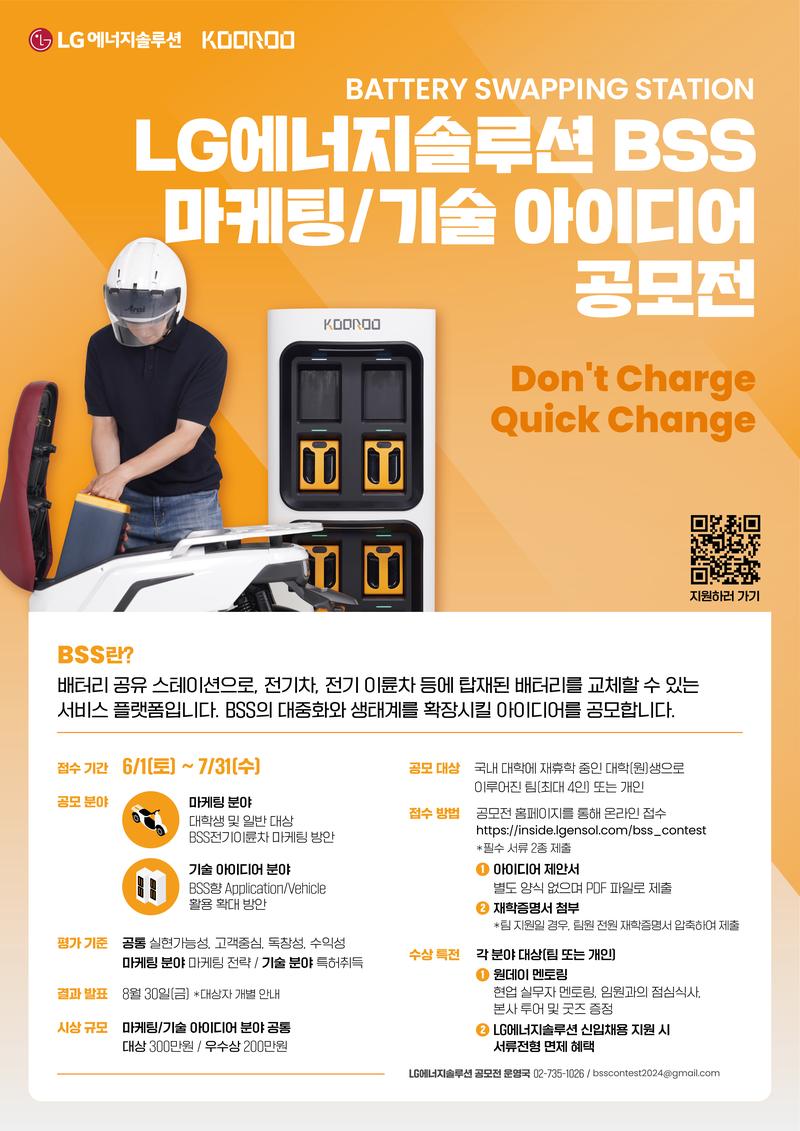 LG 에너지솔루션 KOOROO

BATTERY SWAPPING STATION

LG에너지솔루션 BSS 마케팅/기술 아이디어 공모전

KOOROO

Don't Charge Quick Change

지원하러 가기

BSS란?

배터리 공유 스테이션으로, 전기차, 전기 이륜차 등에 탑재된 배터리를 교체할 수 있는 서비스 플랫폼입니다. BSS의 대중화와 생태계를 확장시킬 아이디어를 공모합니다.

접수 기간 6/1(토) ~ 7/31(수)

공모 분야
마케팅 분야
대학생 및 일반 대상
BSS전기이륜차 마케팅 방안

기술 아이디어 분야
BSS향 Application/Vehicle
활용 확대 방안

평가 기준 공통 실현가능성, 고객중심, 독창성, 수익성
마케팅 분야 마케팅 전략 / 기술 분야 특허취득

결과 발표 8월 30일(금) *대상자 개별 안내

시상 규모 마케팅/기술 아이디어 분야 공통
대상 300만원 / 우수상 200만원

공모 대상 국내 대학에 재휴학 중인 대학(원)생으로 이루어진 팀(최대 4인) 또는 개인

접수 방법 공모전 홈페이지를 통해 온라인 접수
https://inside.lgensol.com/bss_contest
*필수 서류 2종 제출
1 아이디어 제안서
별도 양식 없으며 PDF 파일로 제출
2 재학증명서 첨부
*팀 지원일 경우, 팀원 전원 재학증명서 압축하여 제출

수상 특전 각 분야 대상(팀 또는 개인)
1 원데이 멘토링
현업 실무자 멘토링, 임원과의 점심식사, 본사 투어 및 굿즈 증정
2 LG에너지솔루션 신입채용 지원 시 서류전형 면제 혜택

LG에너지솔루션 공모전 운영국 02-735-1026 / bsscontest2024@gmail.com