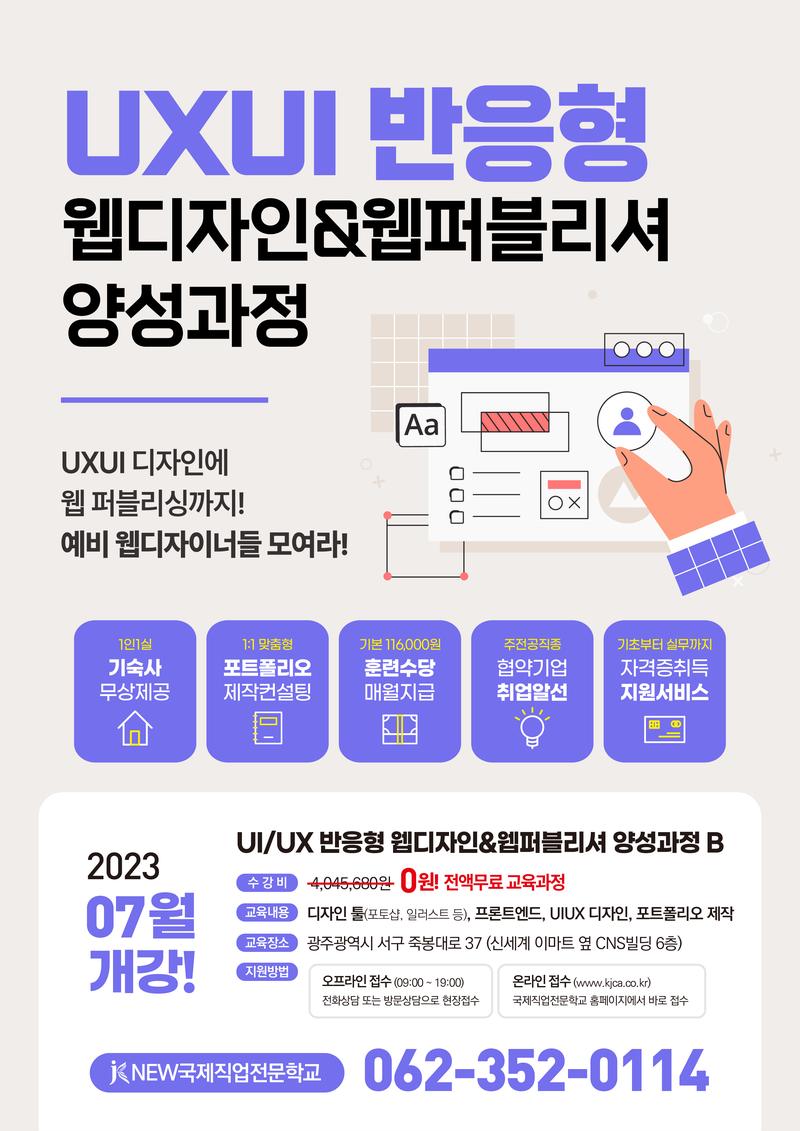 UXUI 반응형
웹디자인&웹퍼블리셔
양성과정

Aa

UXUI 디자인에
웹 퍼블리싱까지!
예비 웹디자이너들 모여라!

1인1실
기숙사
무상제공

1:1 맞춤형
포트폴리오
제작컨설팅

기본 116,000원
훈련수당
매월지급

주전공직종
협약기업
취업알선

기초부터 실무까지
자격증취득
지원서비스

2023
07월
개강!

UI/UX 반응형 웹디자인&웹퍼블리셔 양성과정 B

수 강 비 4,045,680원 0원! 전액무료 교육과정

교육내용 디자인 툴(포토샵, 일러스트 등), 프론트엔드, UIUX 디자인, 포트폴리오 제작

교육장소 광주광역시 서구 죽봉대로 37 (신세계 이마트 옆 CNS빌딩 6층)

지원방법
오프라인 접수 (09:00 ~ 19:00)
전화상담 또는 방문상담으로 현장접수
온라인 접수 (www.kjca.co.kr)
국제직업전문학교 홈페이지에서 바로 접수

NEW국제직업전문학교 062-352-0114