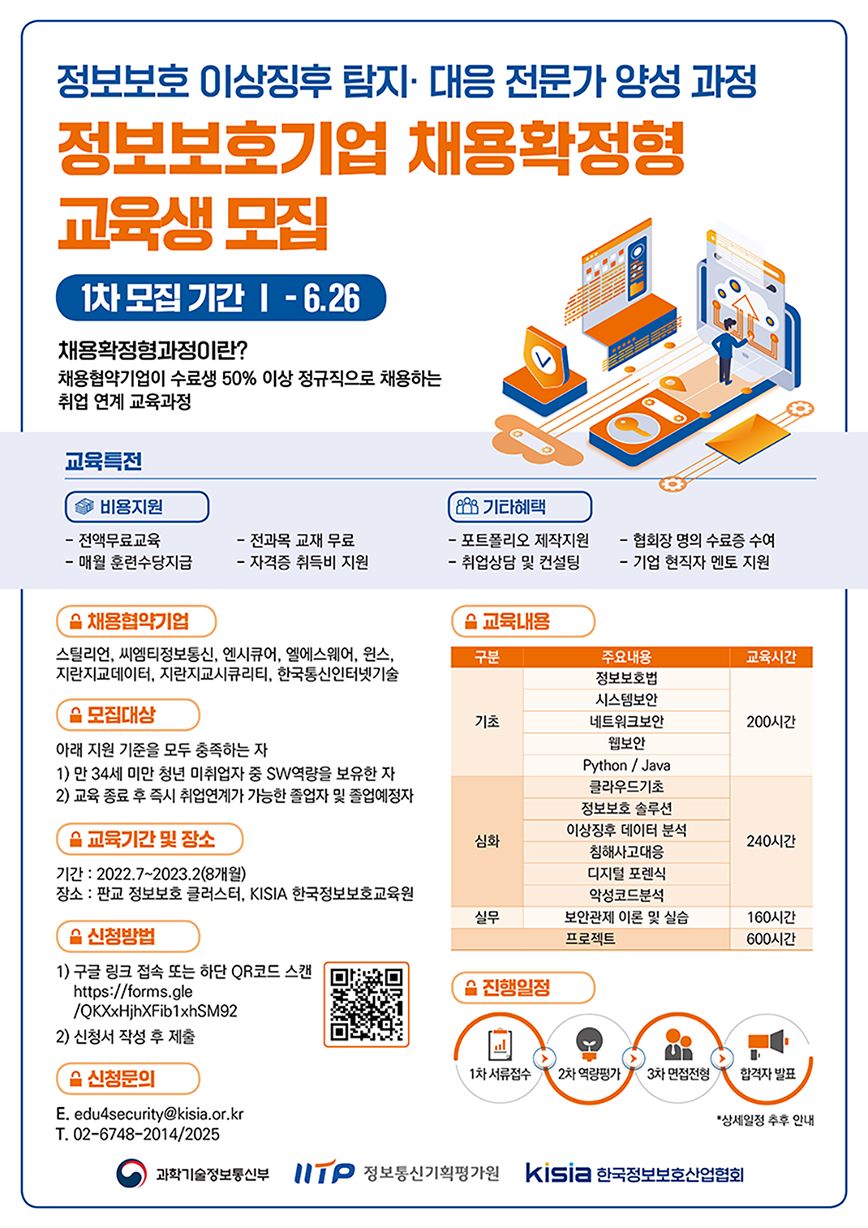 정보보호 이상징후 탐지· 대응 전문가 양성 과정

정보보호기업 채용확정형 교육생 모집

1차 모집 기간 | - 6.26

채용확정형과정이란?
채용협약기업이 수료생 50% 이상 정규직으로 채용하는 취업 연계 교육과정

교육특전

비용지원
- 전액무료교육
- 매월 훈련수당지급
- 전과목 교재 무료
- 자격증 취득비 지원

기타혜택
- 포트폴리오 제작지원
- 취업상담 및 컨설팅
- 협회장 명의 수료증 수여
- 기업 현직자 멘토 지원

채용협약기업
스틸리언, 씨엠티정보통신, 엔시큐어, 엘에스웨어, 윈스, 지란지교데이터, 지란지교시큐리티, 한국통신인터넷기술

모집대상
아래 지원 기준을 모두 충족하는 자
1) 만 34세 미만 청년 미취업자 중 SW역량을 보유한 자
2) 교육 종료 후 즉시 취업연계가 가능한 졸업자 및 졸업예정자

교육기간 및 장소
기간 : 2022.7~2023.2(8개월)
장소 : 판교 정보보호 클러스터, KISIA 한국정보보호교육원

신청방법
1) 구글 링크 접속 또는 하단 QR코드 스캔 https://forms.gle/QKXxHjhXFib1xhSM92
2) 신청서 작성 후 제출

신청문의
E. edu4security@kisia.or.kr
T. 02-6748-2014/2025

교육내용

| 구분 | 주요내용 | 교육시간 |
|---|---|---|
| 기초 | 정보보호법 | 200시간 |
| | 시스템보안 | |
| | 네트워크보안 | |
| | 웹보안 | |
| | Python / Java | |
| 심화 | 클라우드기초 | 240시간 |
| | 정보보호 솔루션 | |
| | 이상징후 데이터 분석 | |
| | 침해사고대응 | |
| | 디지털 포렌식 | |
| | 악성코드분석 | |
| 실무 | 보안관제 이론 및 실습 | 160시간 |
| 프로젝트 | | 600시간 |

진행일정
1차 서류접수
2차 역량평가
3차 면접전형
합격자 발표
*상세일정 추후 안내

과학기술정보통신부
IITP 정보통신기획평가원
kisia 한국정보보호산업협회