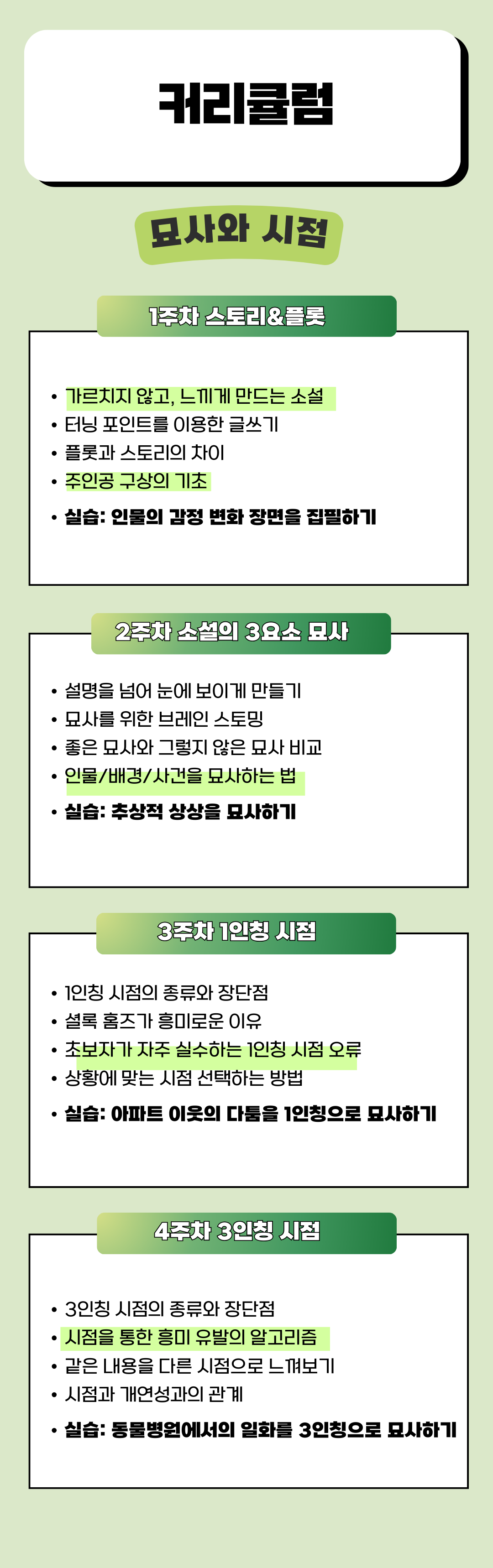 커리큘럼

묘사와 시점

1주차 스토리&플롯

• 가르치지 않고, 느끼게 만드는 소설
• 터닝 포인트를 이용한 글쓰기
• 플롯과 스토리의 차이
• 주인공 구상의 기초
• 실습: 인물의 감정 변화 장면을 집필하기

2주차 소설의 3요소 묘사

• 설명을 넘어 눈에 보이게 만들기
• 묘사를 위한 브레인 스토밍
• 좋은 묘사와 그렇지 않은 묘사 비교
• 인물/배경/사건을 묘사하는 법
• 실습: 추상적 상상을 묘사하기

3주차 1인칭 시점

• 1인칭 시점의 종류와 장단점
• 셜록 홈즈가 흥미로운 이유
• 초보자가 자주 실수하는 1인칭 시점 오류
• 상황에 맞는 시점 선택하는 방법
• 실습: 아파트 이웃의 다툼을 1인칭으로 묘사하기

4주차 3인칭 시점

• 3인칭 시점의 종류와 장단점
• 시점을 통한 흥미 유발의 알고리즘
• 같은 내용을 다른 시점으로 느껴보기
• 시점과 개연성과의 관계
• 실습: 동물병원에서의 일화를 3인칭으로 묘사하기