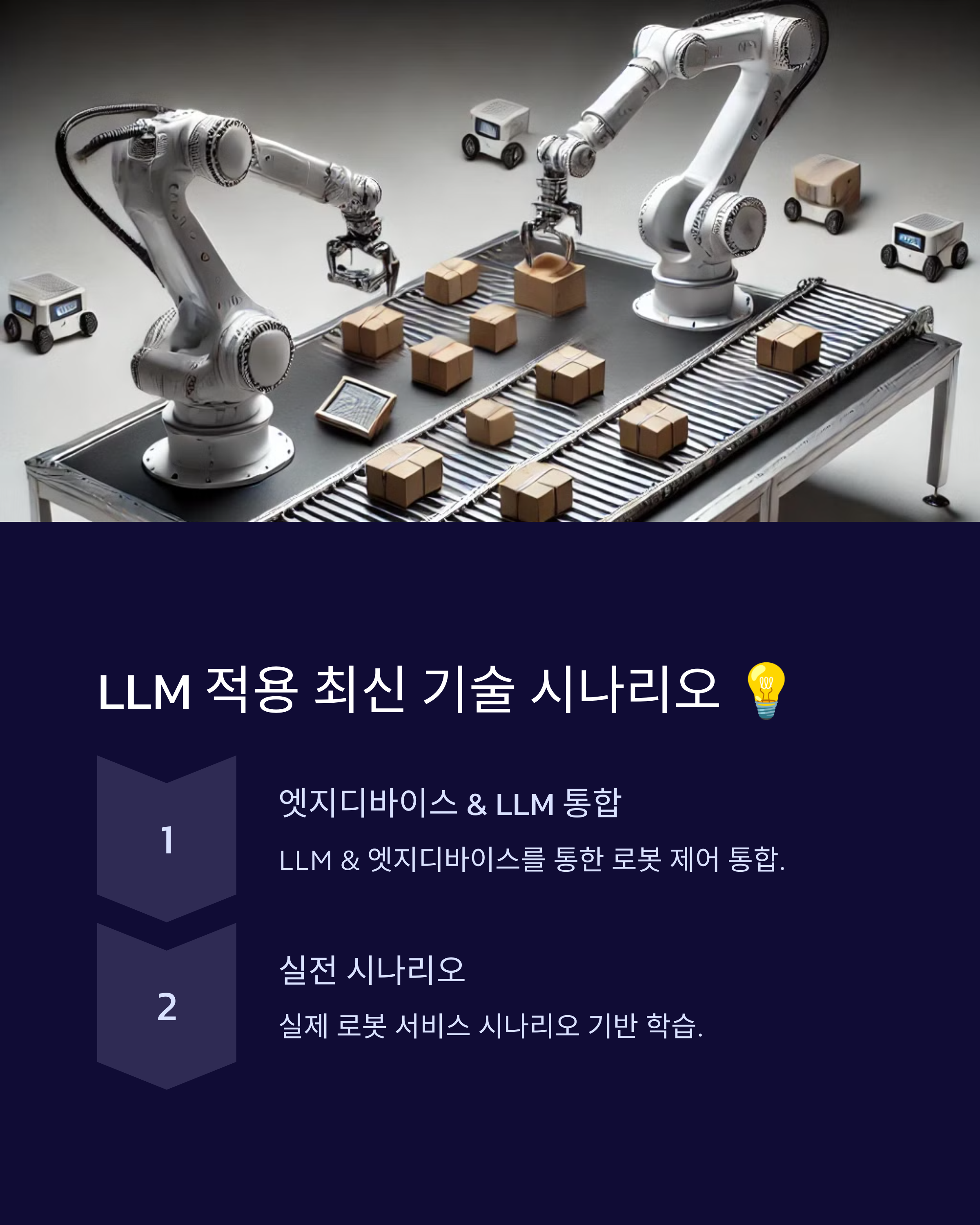 LLM 적용 최신 기술 시나리오 💡

1

엣지디바이스 & LLM 통합

LLM & 엣지디바이스를 통한 로봇 제어 통합.

2

실전 시나리오

실제 로봇 서비스 시나리오 기반 학습.