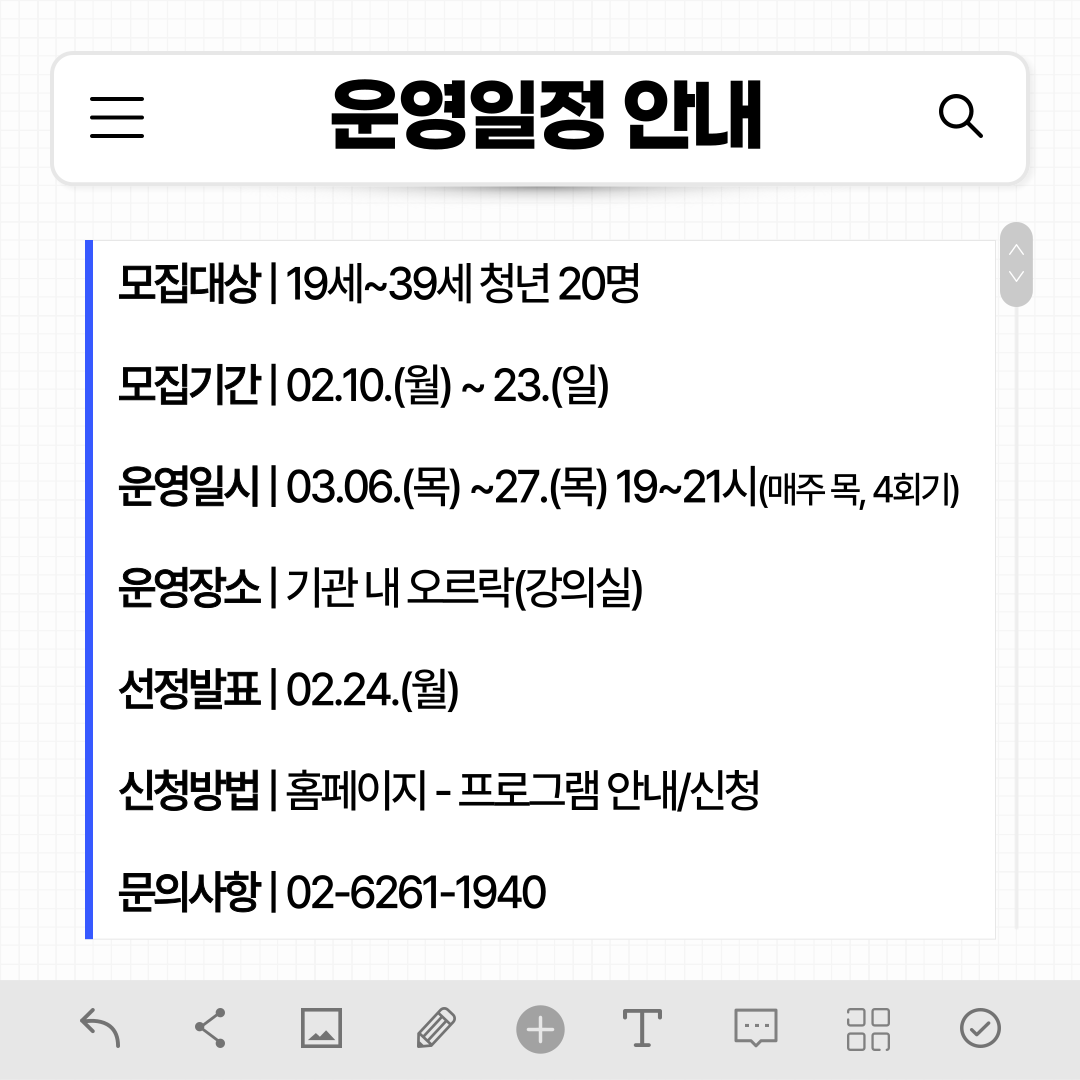 운영일정 안내

모집대상 | 19세~39세 청년 20명

모집기간 | 02.10.(월) ~ 23.(일)

운영일시 | 03.06.(목) ~27.(목) 19~21시(매주 목, 4회기)

운영장소 | 기관 내 오르락(강의실)

선정발표 | 02.24.(월)

신청방법 | 홈페이지 - 프로그램 안내/신청

문의사항 | 02-6261-1940