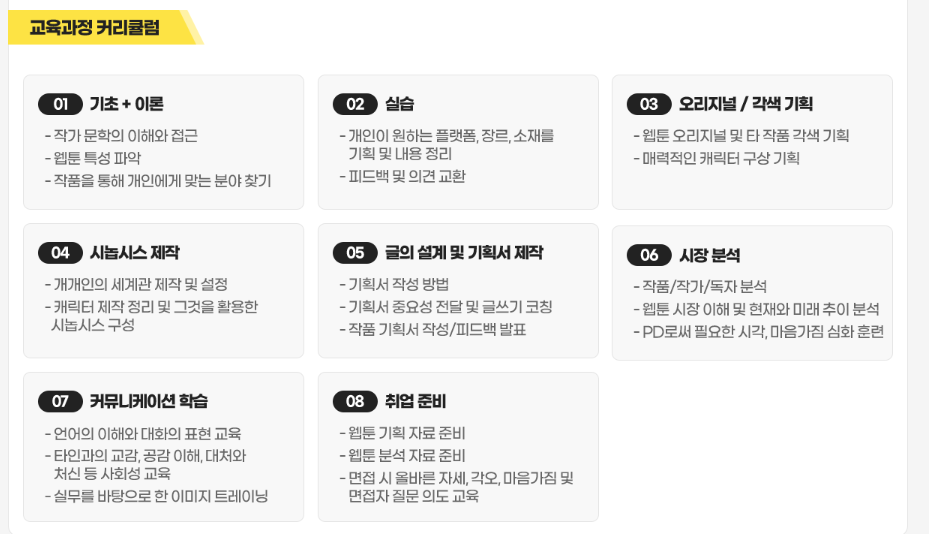 교육과정 커리큘럼

01 기초 + 이론
- 작가 문학의 이해와 접근
- 웹툰 특성 파악
- 작품을 통해 개인에게 맞는 분야 찾기

02 실습
- 개인이 원하는 플랫폼, 장르, 소재를 기획 및 내용 정리
- 피드백 및 의견 교환

03 오리지널 / 각색 기획
- 웹툰 오리지널 및 타 작품 각색 기획
- 매력적인 캐릭터 구상 기획

04 시놉시스 제작
- 개개인의 세계관 제작 및 설정
- 캐릭터 제작 정리 및 그것을 활용한 시놉시스 구성

05 글의 설계 및 기획서 제작
- 기획서 작성 방법
- 기획서 중요성 전달 및 글쓰기 코칭
- 작품 기획서 작성/피드백 발표

06 시장 분석
- 작품/작가/독자 분석
- 웹툰 시장 이해 및 현재와 미래 추이 분석
- PD로써 필요한 시각, 마음가짐 심화 훈련

07 커뮤니케이션 학습
- 언어의 이해와 대화의 표현 교육
- 타인과의 교감, 공감 이해, 대처와 처신 등 사회성 교육
- 실무를 바탕으로 한 이미지 트레이닝

08 취업 준비
- 웹툰 기획 자료 준비
- 웹툰 분석 자료 준비
- 면접 시 올바른 자세, 각오, 마음가짐 및 면접자 질문 의도 교육