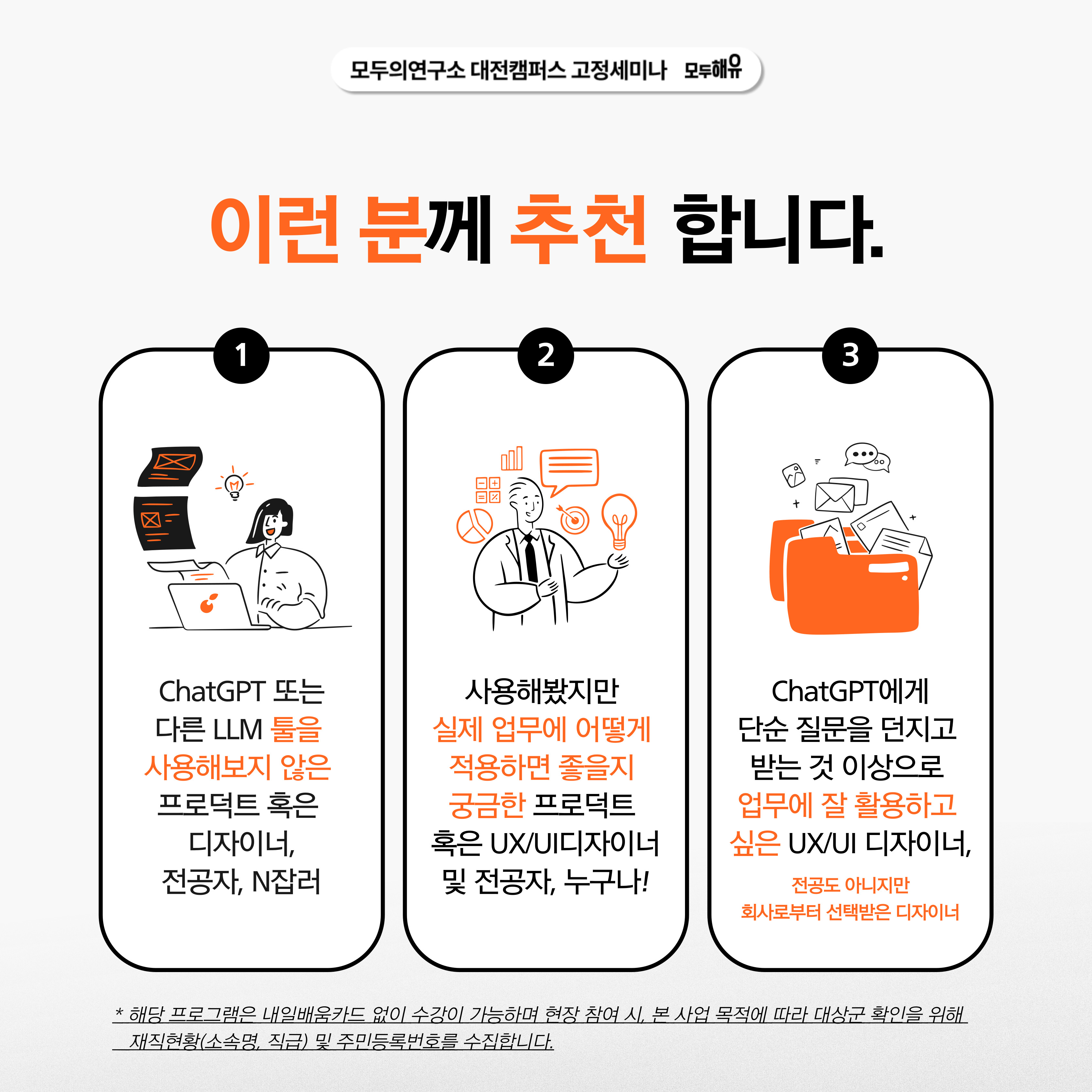 모두의연구소 대전캠퍼스 고정세미나 모두해유

이런 분께 추천 합니다.

1

ChatGPT 또는 다른 LLM 툴을 사용해보지 않은 프로덕트 혹은 디자이너, 전공자, N잡러

2

사용해봤지만 실제 업무에 어떻게 적용하면 좋을지 궁금한 프로덕트 혹은 UX/UI디자이너 및 전공자, 누구나!

3

ChatGPT에게 단순 질문을 던지고 받는 것 이상으로 업무에 잘 활용하고 싶은 UX/UI 디자이너,

전공도 아니지만 회사로부터 선택받은 디자이너

* 해당 프로그램은 내일배움카드 없이 수강이 가능하며 현장 참여 시, 본 사업 목적에 따라 대상군 확인을 위해 재직현황(소속명, 직급) 및 주민등록번호를 수집합니다.