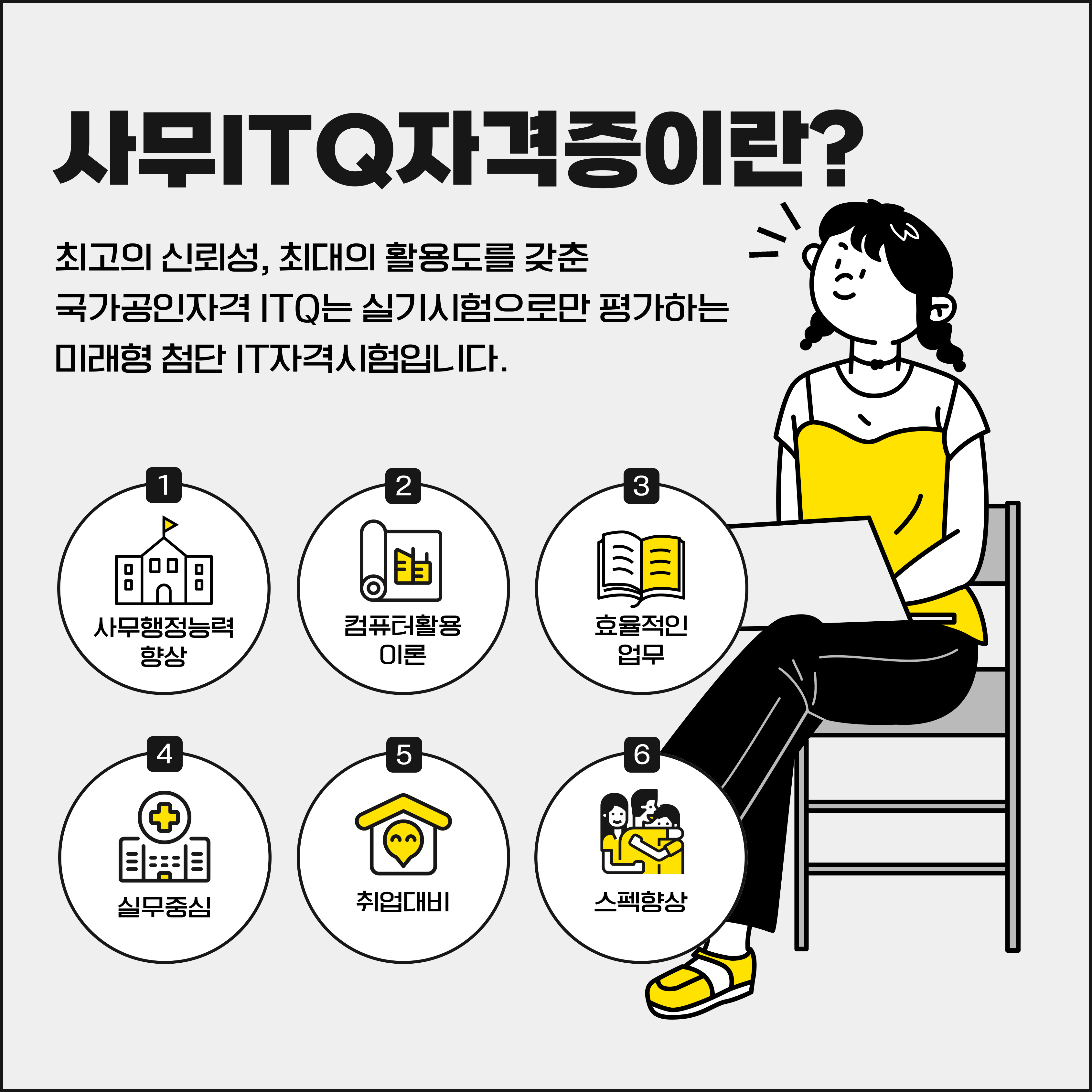 사무ITQ자격증이란?

최고의 신뢰성, 최대의 활용도를 갖춘 국가공인자격 ITQ는 실기시험으로만 평가하는 미래형 첨단 IT자격시험입니다.

1
사무행정능력 향상

2
컴퓨터활용 이론

3
효율적인 업무

4
실무중심

5
취업대비

6
스펙향상