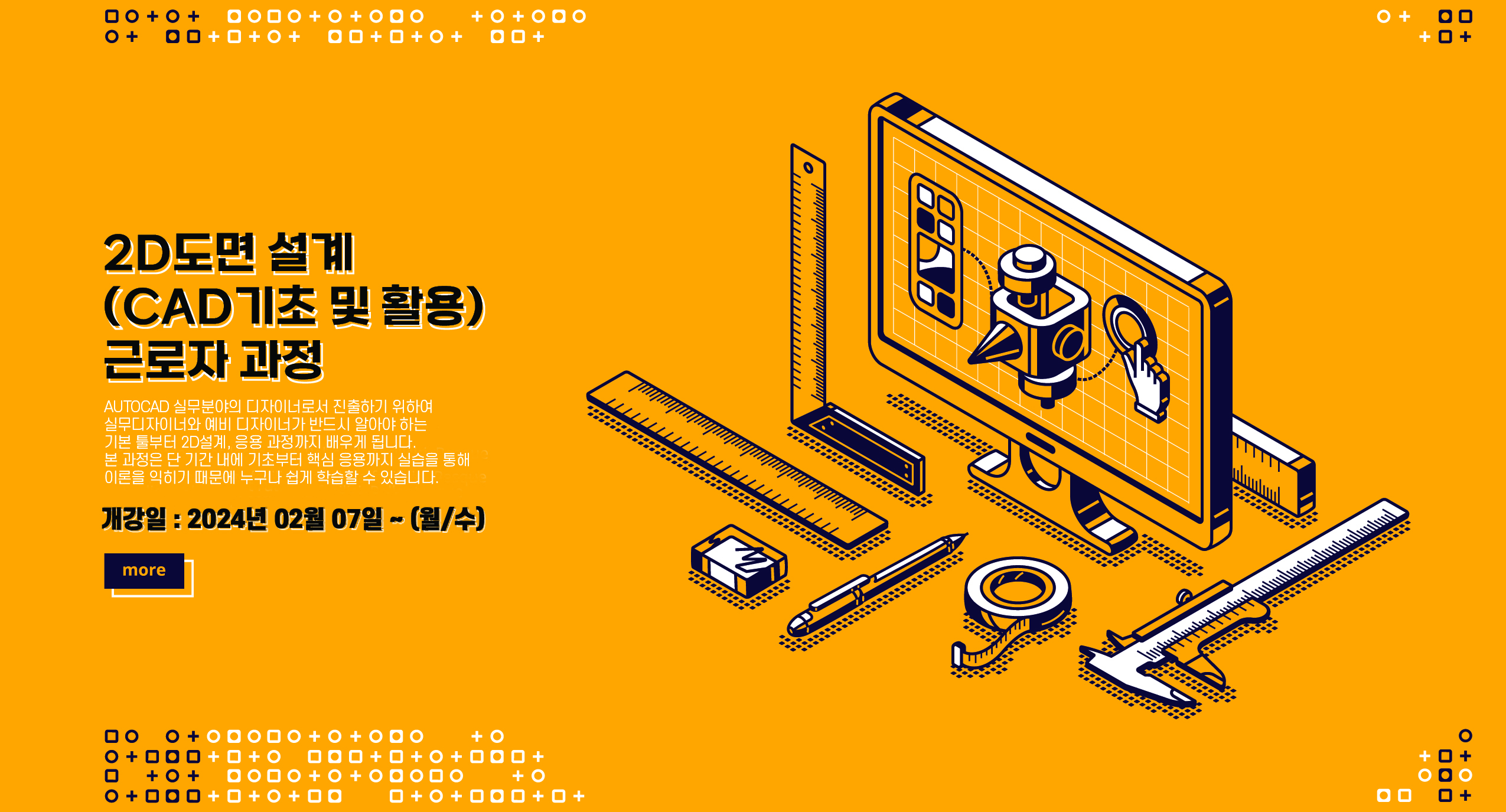 2D도면 설계
(CAD기초 및 활용)
근로자 과정

AUTOCAD 실무분야의 디자이너로서 진출하기 위하여
실무디자이너와 예비 디자이너가 반드시 알아야 하는
기본 툴부터 2D설계, 응용 과정까지 배우게 됩니다.
본 과정은 단 기간 내에 기초부터 핵심 응용까지 실습을 통해
이론을 익히기 때문에 누구나 쉽게 학습할 수 있습니다.

개강일 : 2024년 02월 07일 ~ (월/수)

more